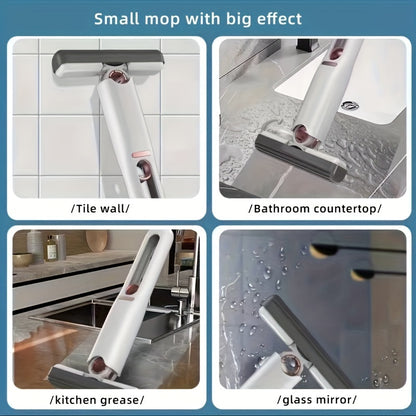 Small mop with big effect

/Tile wall/

/Bathroom countertop/

/kitchen grease/

/glass mirror/