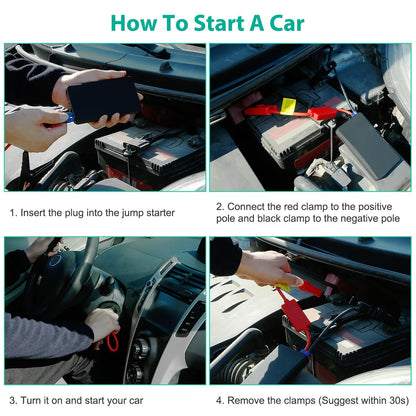 How To Start A Car

1. Insert the plug into the jump starter

2. Connect the red clamp to the positive pole and black clamp to the negative pole

3. Turn it on and start your car

4. Remove the clamps (Suggest within 30s)