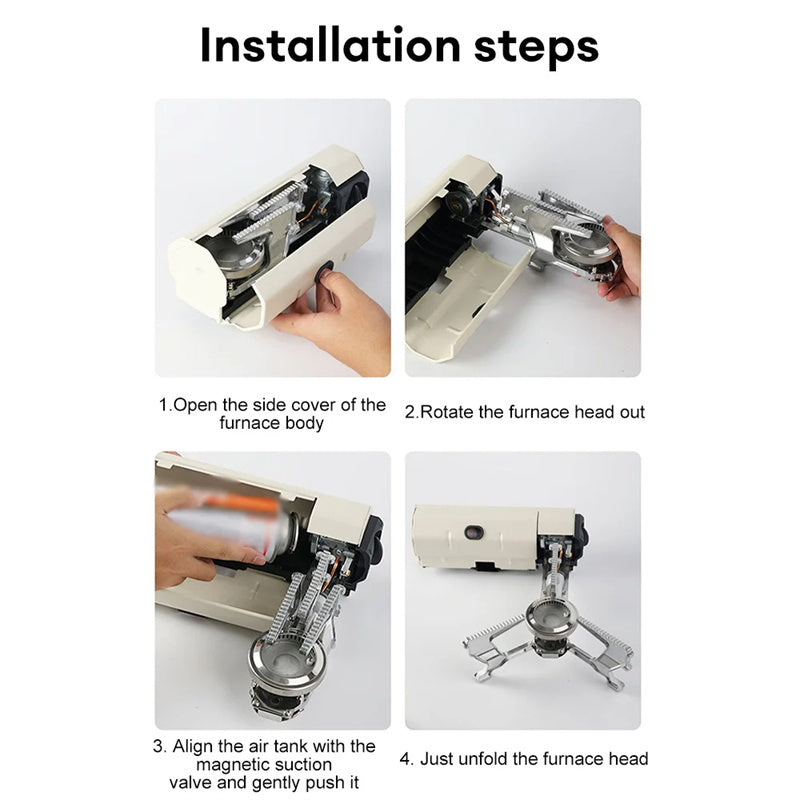 Installation steps

1.Open the side cover of the furnace body

2.Rotate the furnace head out

3. Align the air tank with the magnetic suction valve and gently push it

4. Just unfold the furnace head