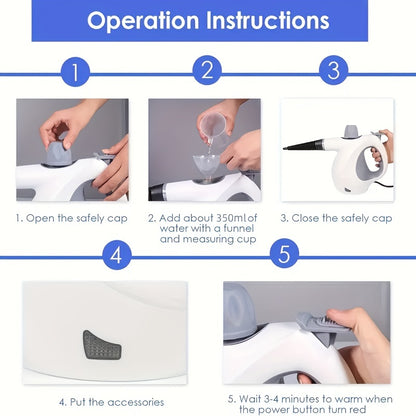 Operation Instructions

1

2

3

1. Open the safely cap

2. Add about 350ml of water with a funnel and measuring cup

3. Close the safely cap

4

5

4. Put the accessories

5. Wait 3-4 minutes to warm when the power button turn red