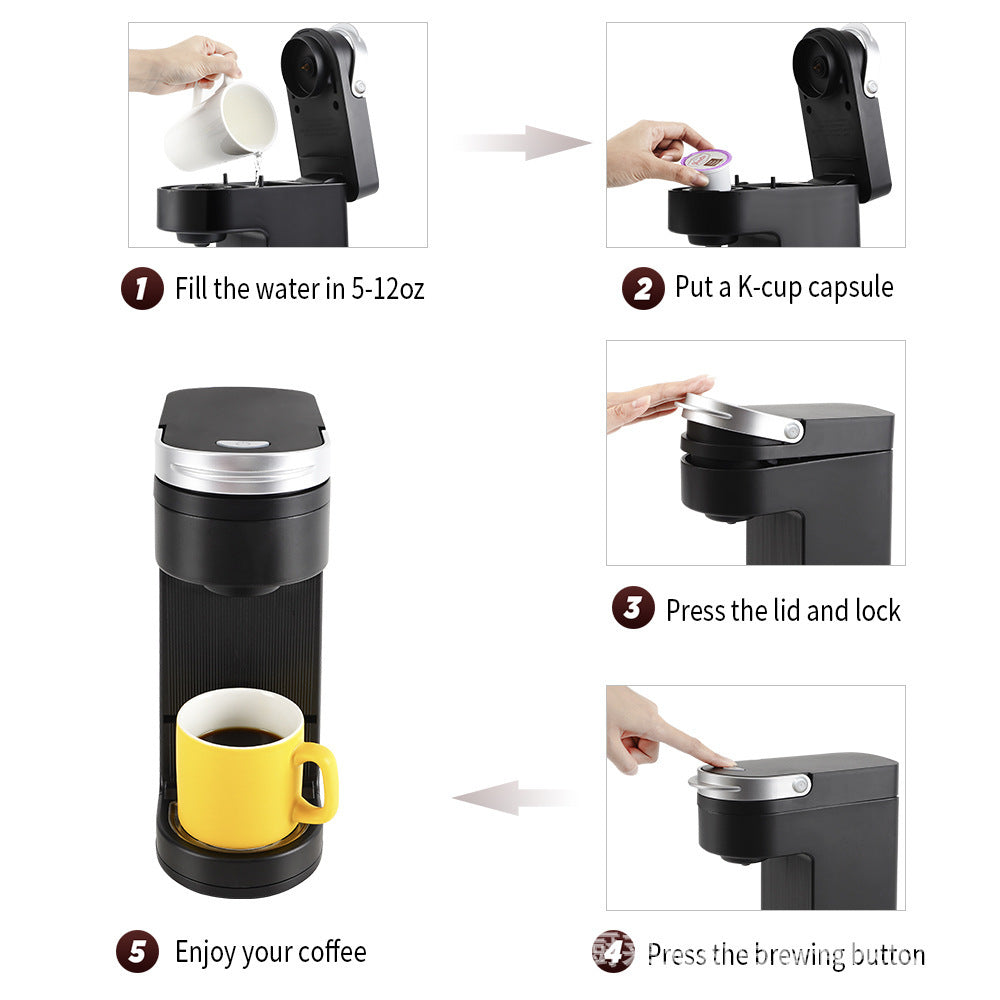 1 Fill the water in 5-12oz

2 Put a K-cup capsule

3 Press the lid and lock

4 Press the brewing button

5 Enjoy your coffee