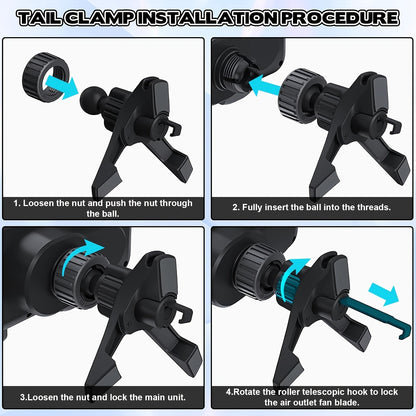 TAIL CLAMP INSTALLATION PROCEDURE

1. Loosen the nut and push the nut through the ball.

2. Fully insert the ball into the threads.

3.Loosen the nut and lock the main unit.

4.Rotate the roller telescopic hook to lock the air outlet fan blade.