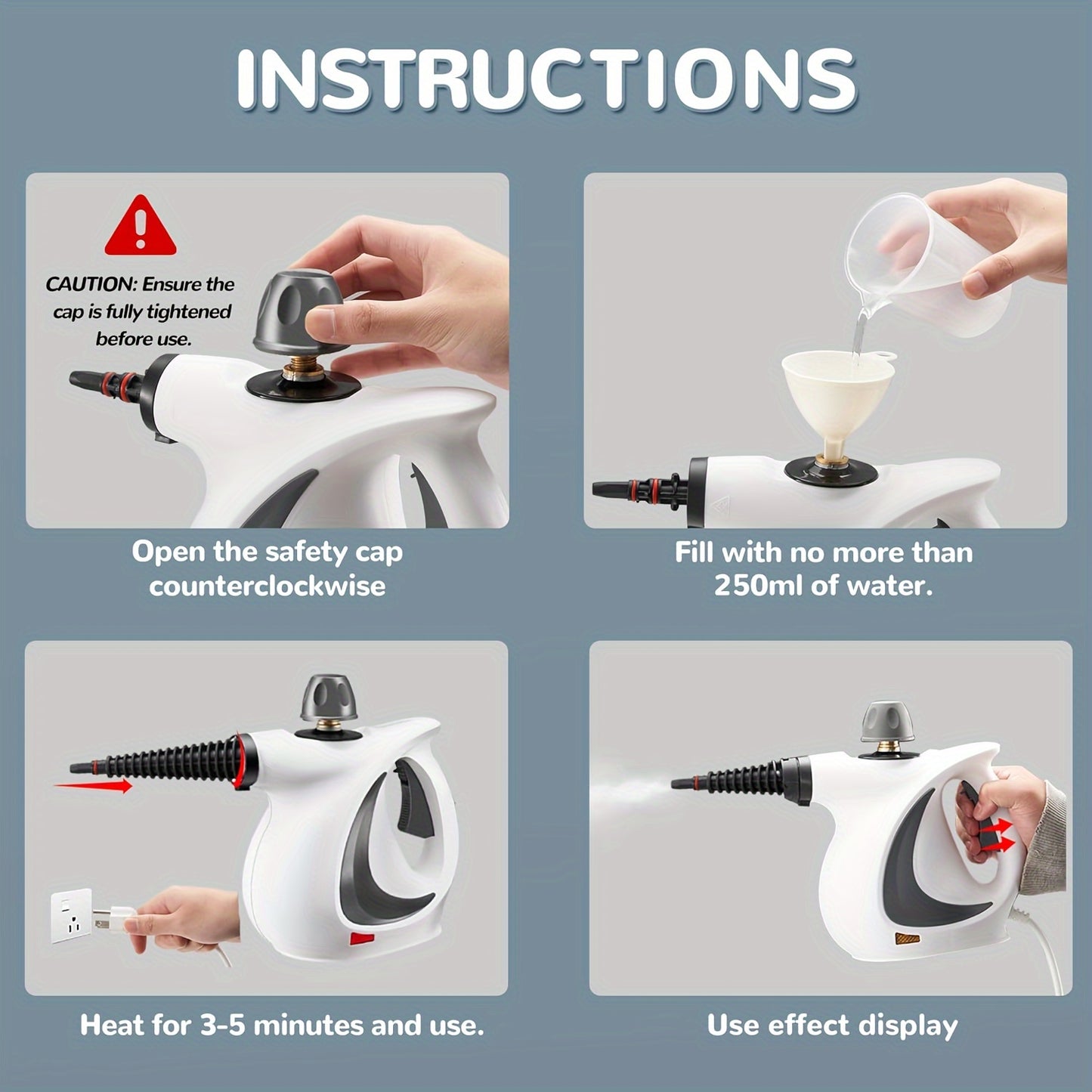 INSTRUCTIONS

CAUTION: Ensure the cap is fully tightened before use.

Open the safety cap counterclockwise

Fill with no more than 250ml of water.

Heat for 3-5 minutes and use.

Use effect display