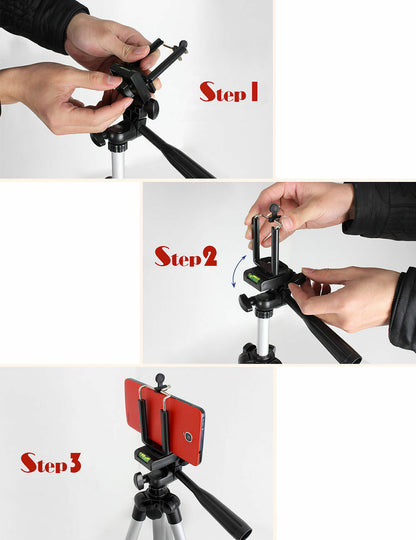 Step 1

Step 2

Step 3